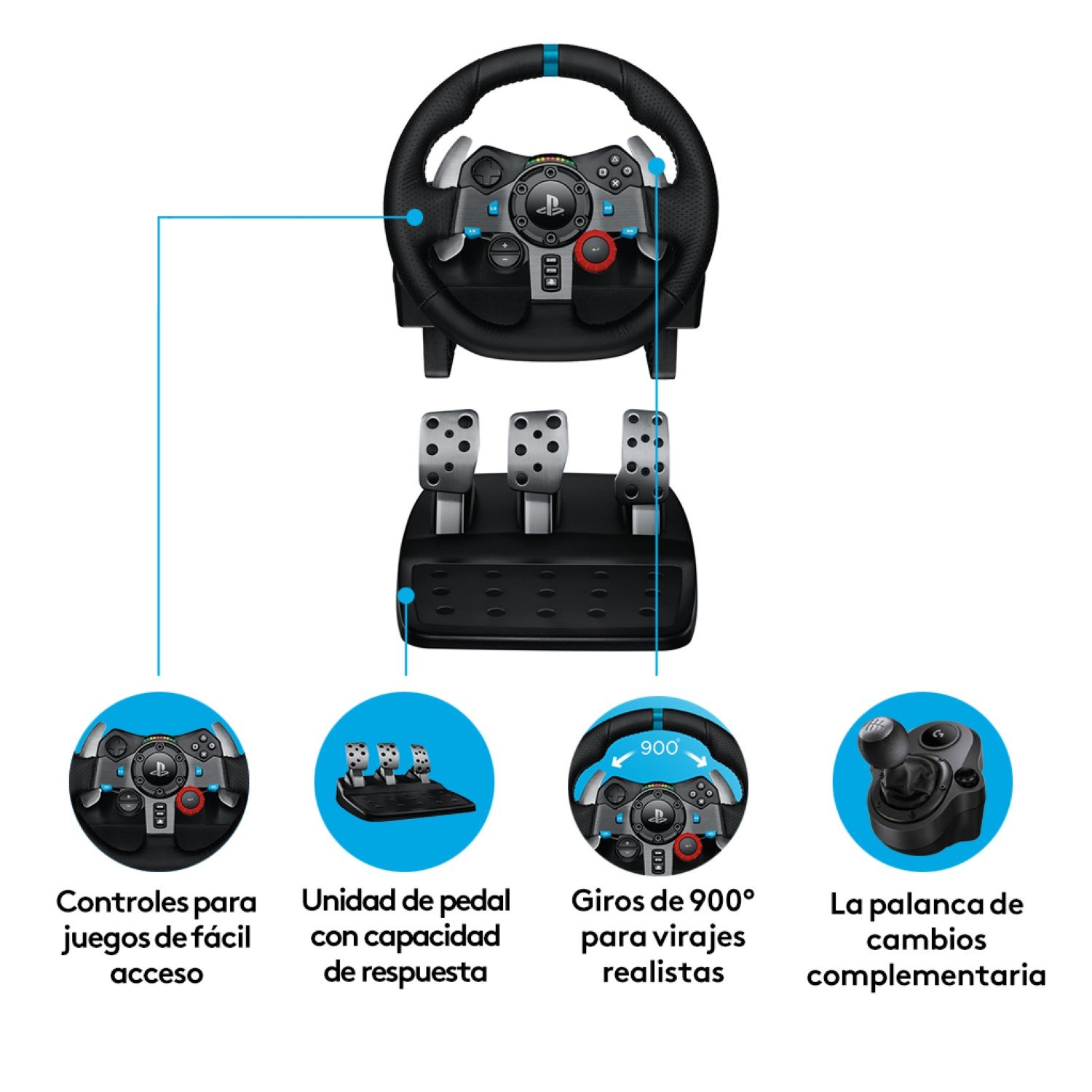 900°

Controles para juegos de fácil acceso

Unidad de pedal con capacidad de respuesta

Giros de 900° para virajes realistas

La palanca de cambios complementaria