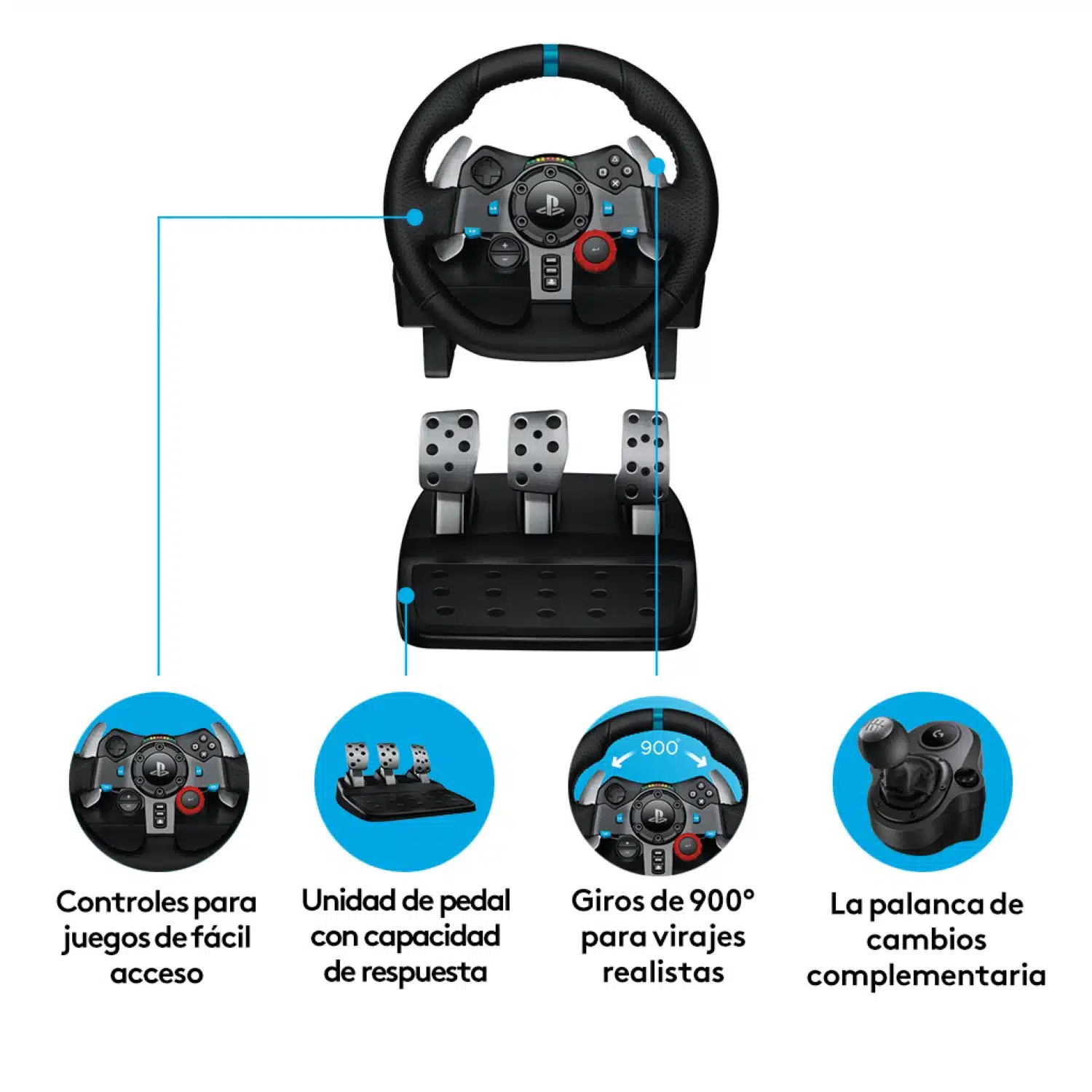 900°

Controles para juegos de fácil acceso

Unidad de pedal con capacidad de respuesta

Giros de 900° para virajes realistas

La palanca de cambios complementaria